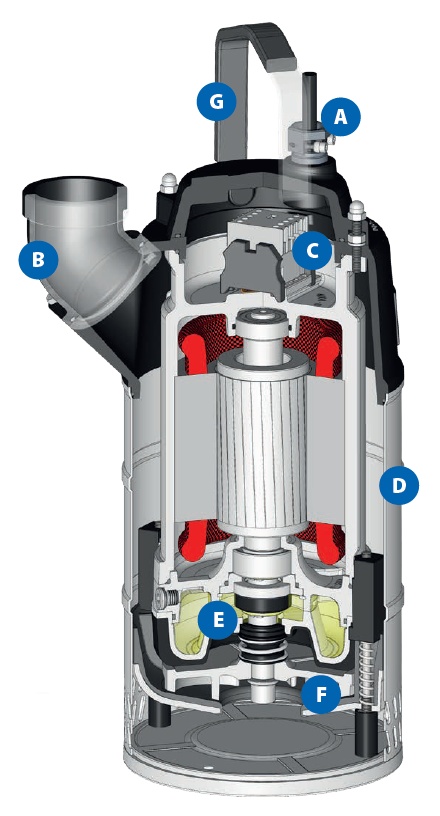 G
A
B
C
D
E
F